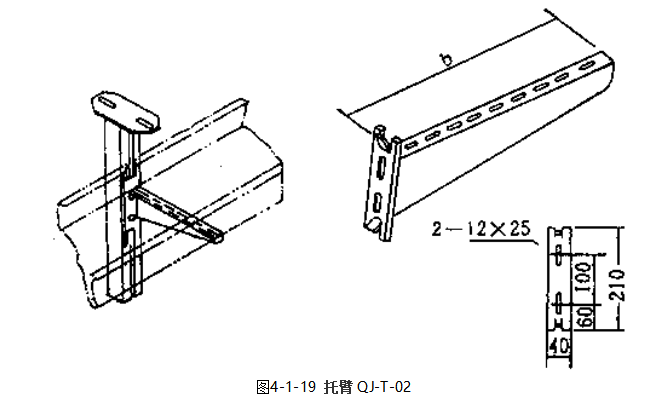 b

2—12×25

100

210

60

40

图4-1-19 托臂 QJ-T-02